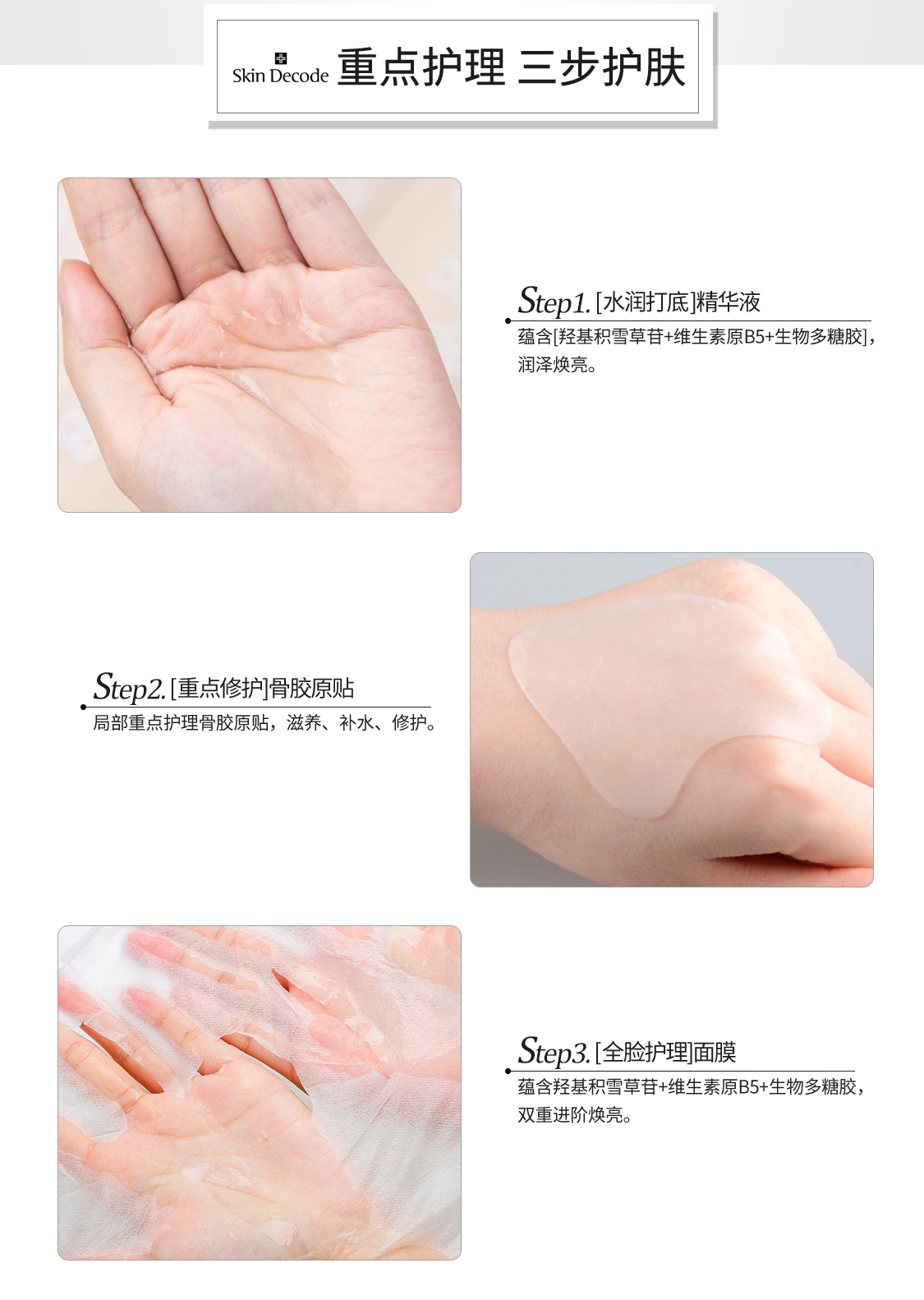 Skin Decode 重点护理 三步护肤

Step1. [水润打底]精华液
蕴含[羟基积雪草苷+维生素原B5+生物多糖胶]，润泽焕亮。

Step2. [重点修护]骨胶原贴
局部重点护理骨胶原贴，滋养、补水、修护。

Step3. [全脸护理]面膜
蕴含羟基积雪草苷+维生素原B5+生物多糖胶，双重进阶焕亮。